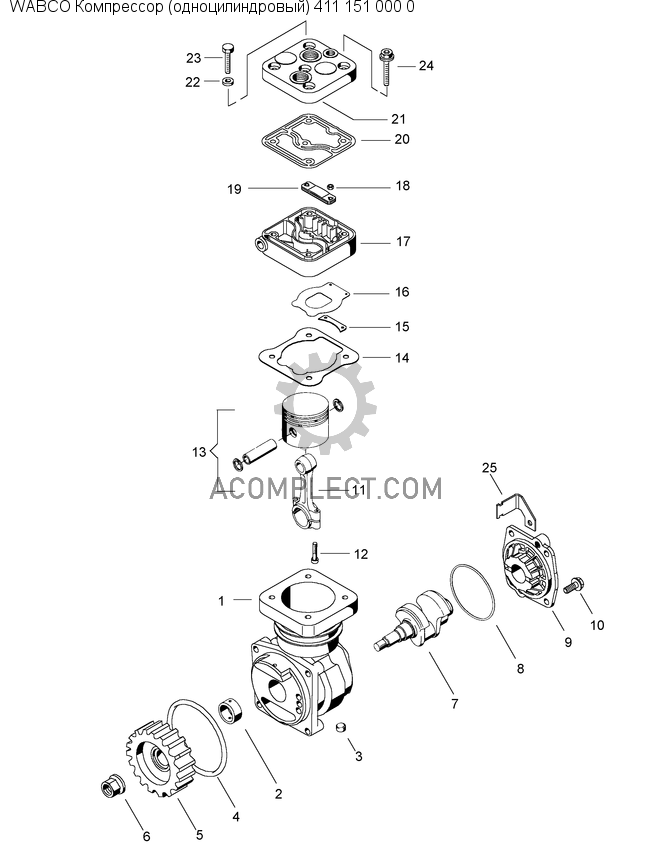 WABCO Компрессор (одноцилиндровый) 411 151 000 0

23
22
24
21
20
19
18
17
16
15
14
13
ACOMPLECT.COM
11
25
12
1
10
9
8
7
3
2
4
5
6